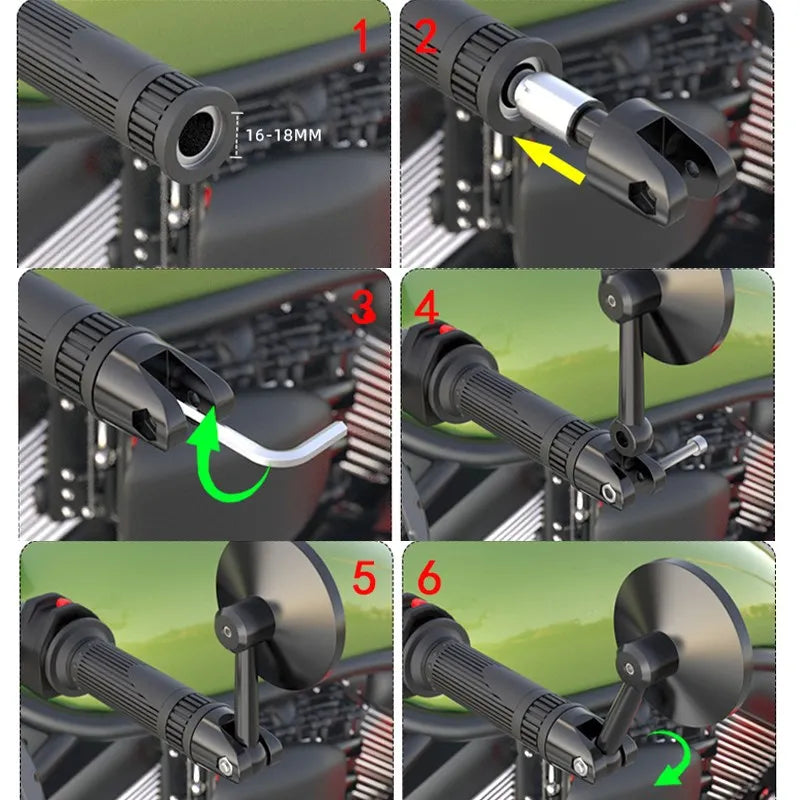 1
16-18MM
2
3
4
5
6